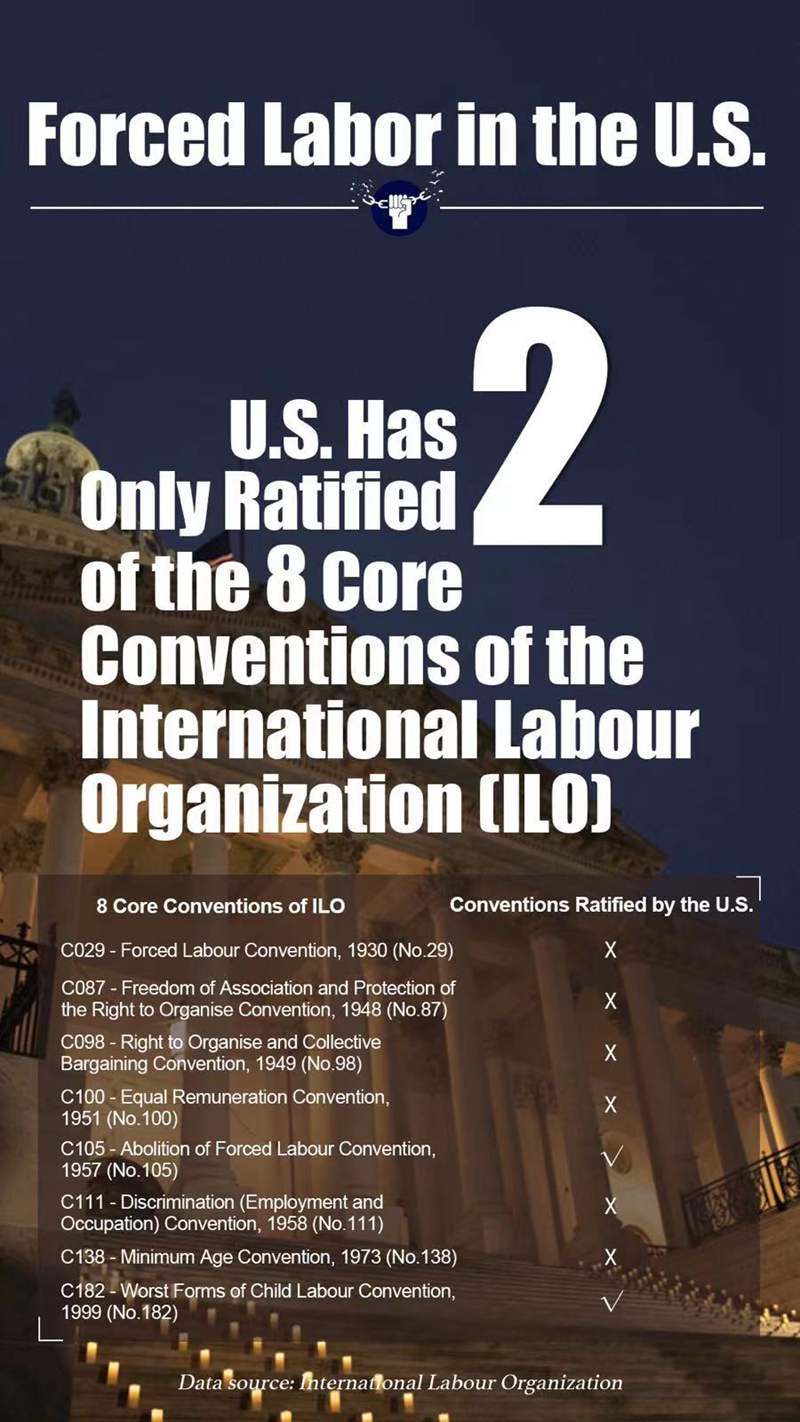 Forced Labor in the U.S.

U.S. Has Only Ratified 2 of the 8 Core Conventions of the International Labour Organization (ILO)

| 8 Core Conventions of ILO | Conventions Ratified by the U.S. |
|---|---|
| C029 - Forced Labour Convention, 1930 (No.29) | X |
| C087 - Freedom of Association and Protection of the Right to Organise Convention, 1948 (No.87) | X |
| C098 - Right to Organise and Collective Bargaining Convention, 1949 (No.98) | X |
| C100 - Equal Remuneration Convention, 1951 (No.100) | X |
| C105 - Abolition of Forced Labour Convention, 1957 (No.105) | √ |
| C111 - Discrimination (Employment and Occupation) Convention, 1958 (No.111) | X |
| C138 - Minimum Age Convention, 1973 (No.138) | X |
| C182 - Worst Forms of Child Labour Convention, 1999 (No.182) | √ |

Data source: International Labour Organization